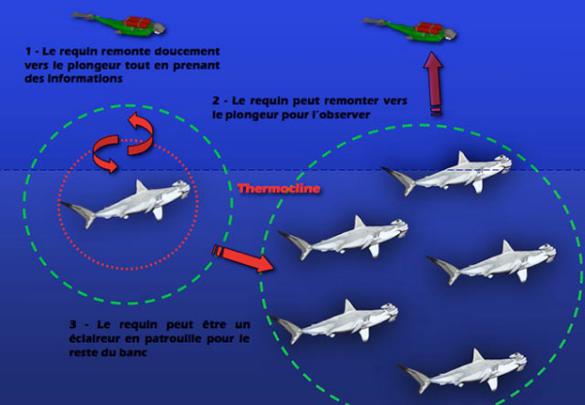 1 - Le requin remonte doucement vers le plongeur tout en prenant des informations

2 - Le requin peut remonter vers le plongeur pour l'observer

Thermocline

3 - Le requin peut être un éclaireur en patrouille pour le reste du banc